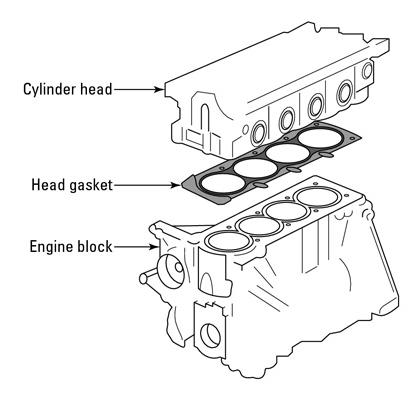 Cylinder head
Head gasket
Engine block